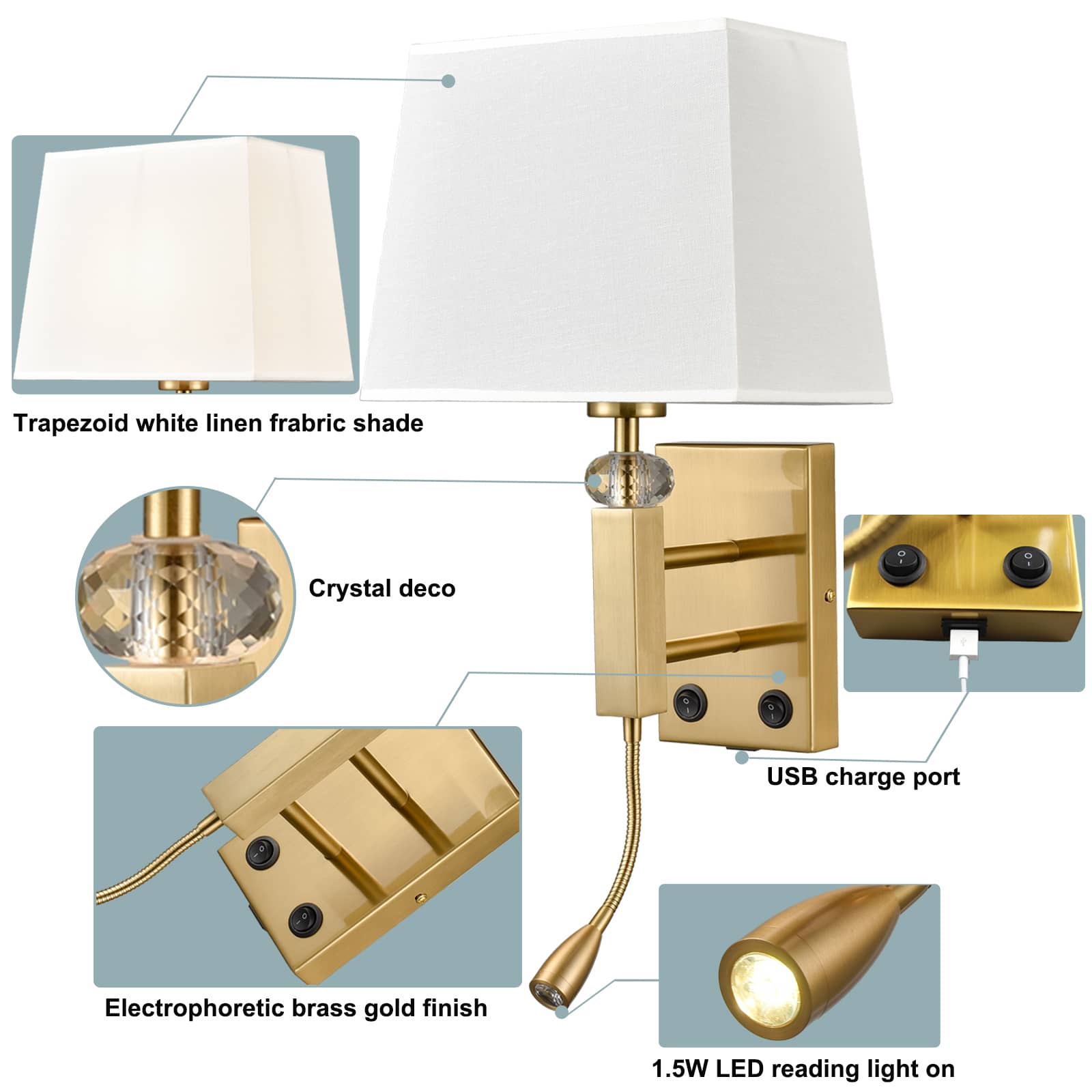 Trapezoid white linen frabric shade

Crystal deco

USB charge port

Electrophoretic brass gold finish

1.5W LED reading light on