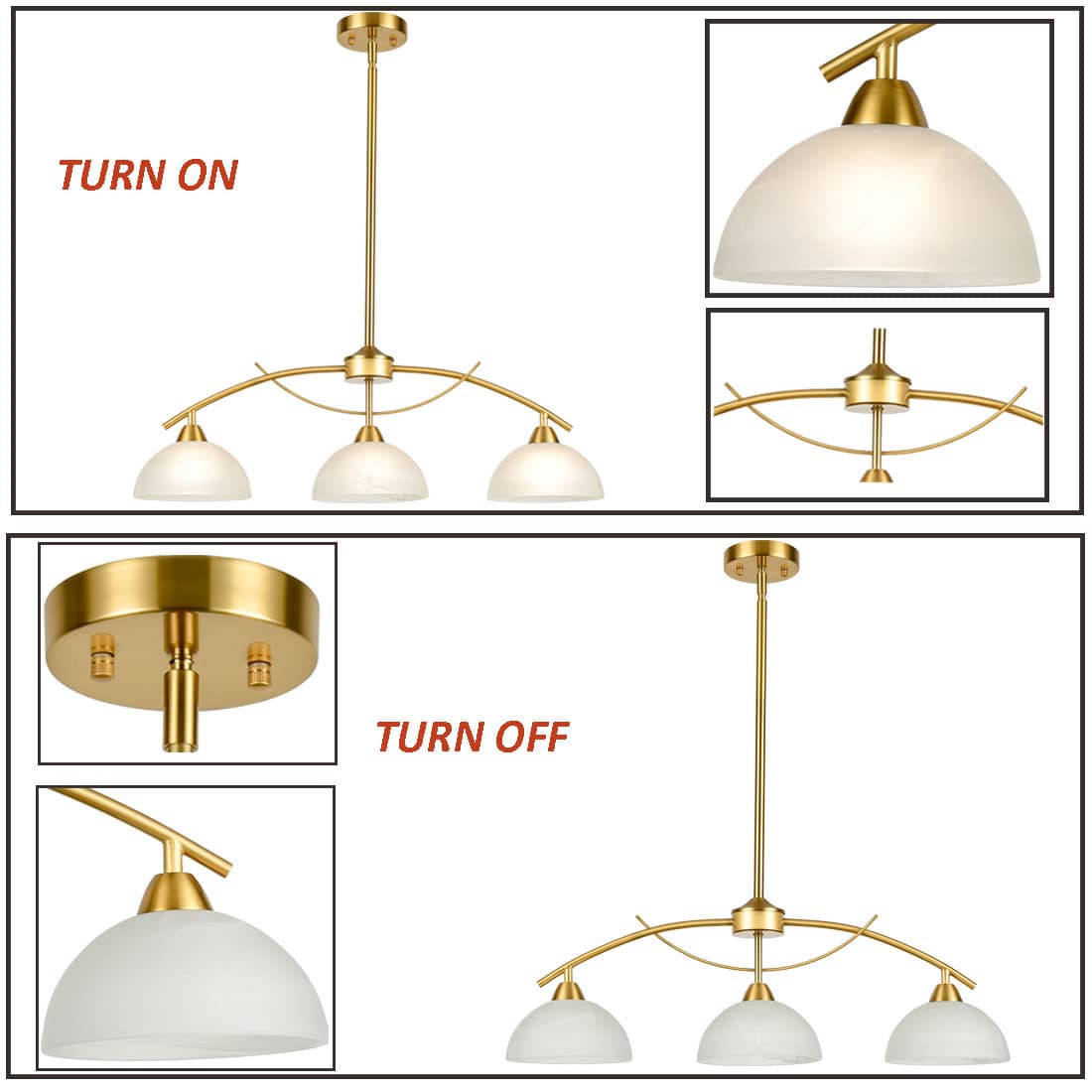 TURN ON

TURN OFF