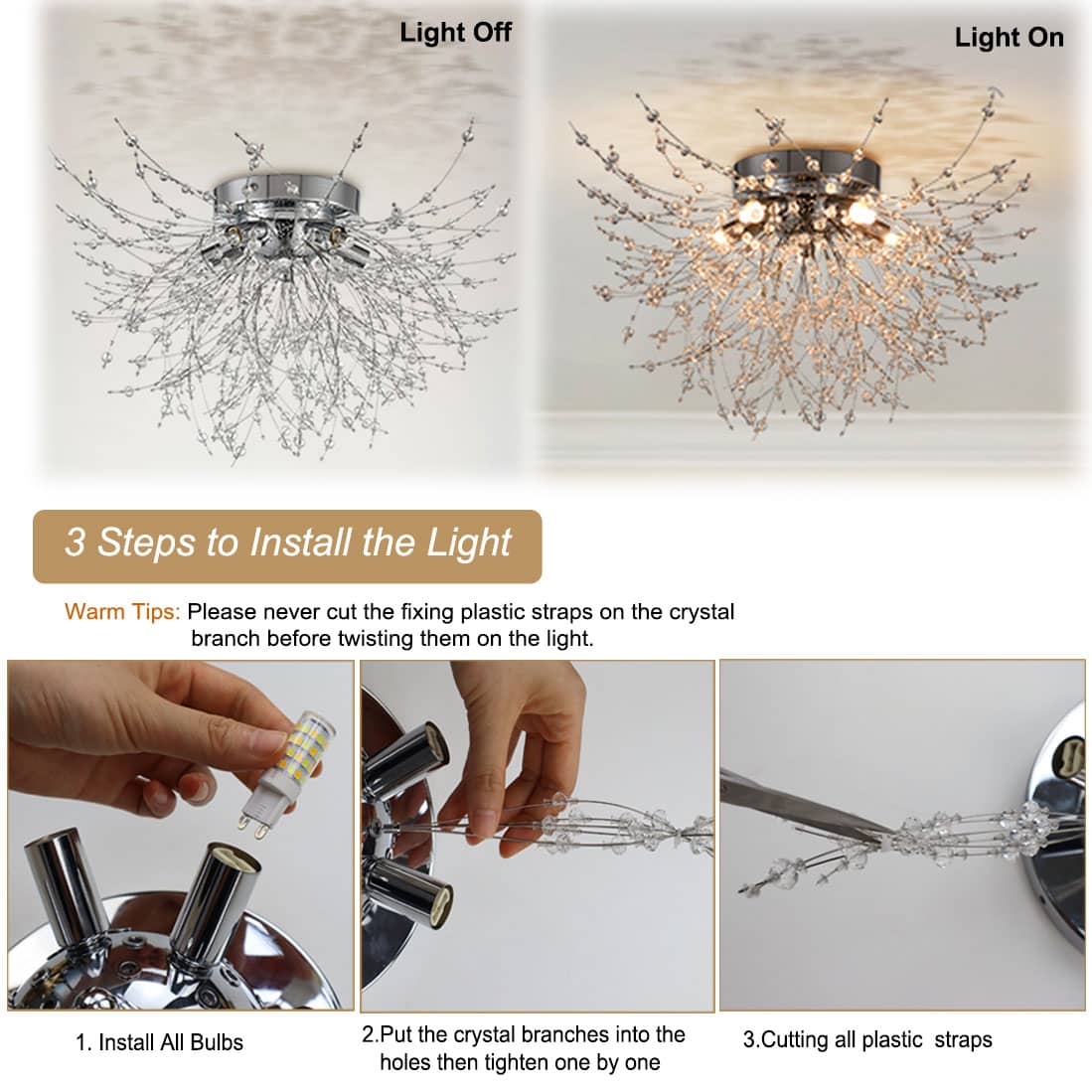 Light Off

Light On

3 Steps to Install the Light

Warm Tips: Please never cut the fixing plastic straps on the crystal branch before twisting them on the light.

1. Install All Bulbs

2.Put the crystal branches into the holes then tighten one by one

3.Cutting all plastic straps