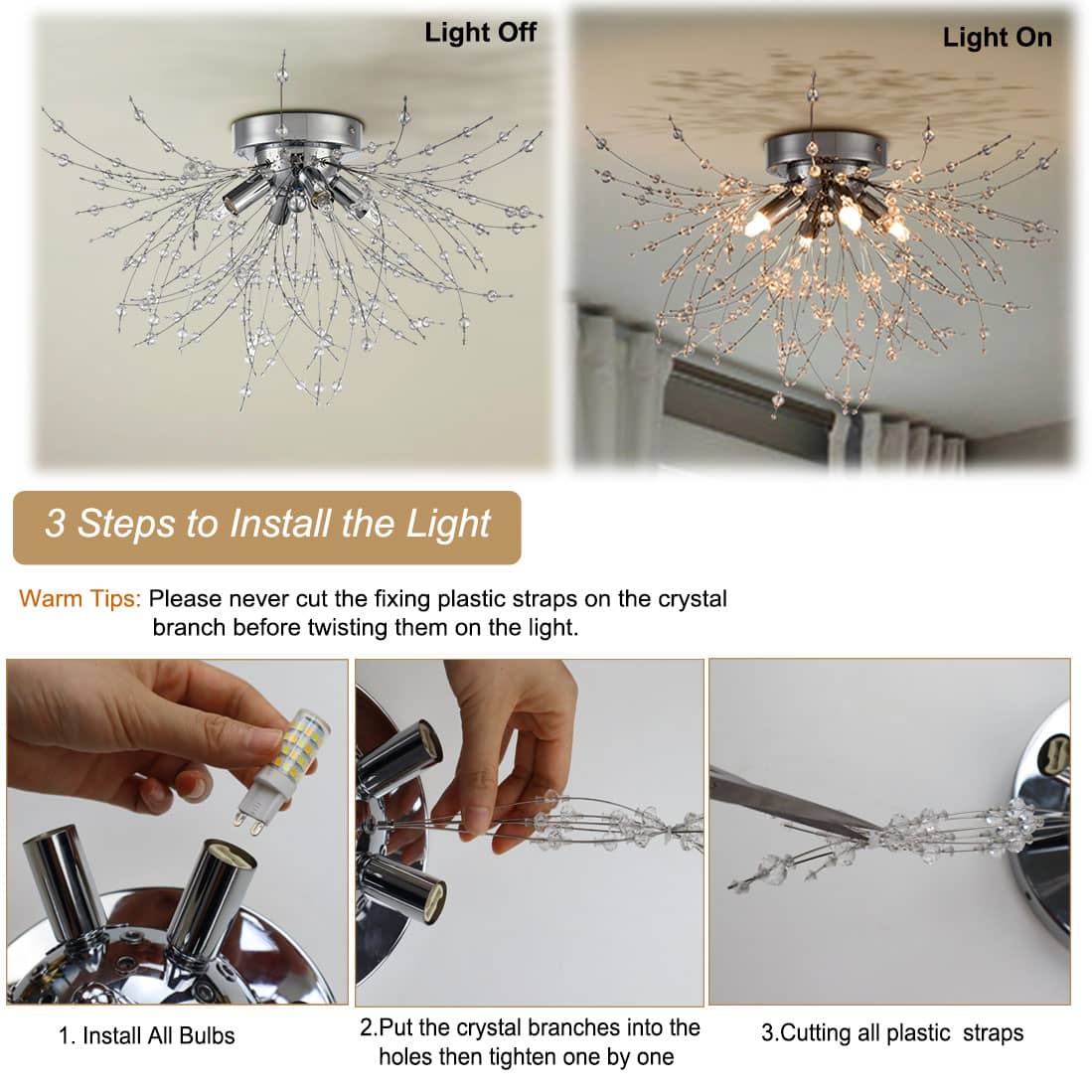 Light Off

Light On

3 Steps to Install the Light

Warm Tips: Please never cut the fixing plastic straps on the crystal branch before twisting them on the light.

1. Install All Bulbs

2.Put the crystal branches into the holes then tighten one by one

3.Cutting all plastic straps