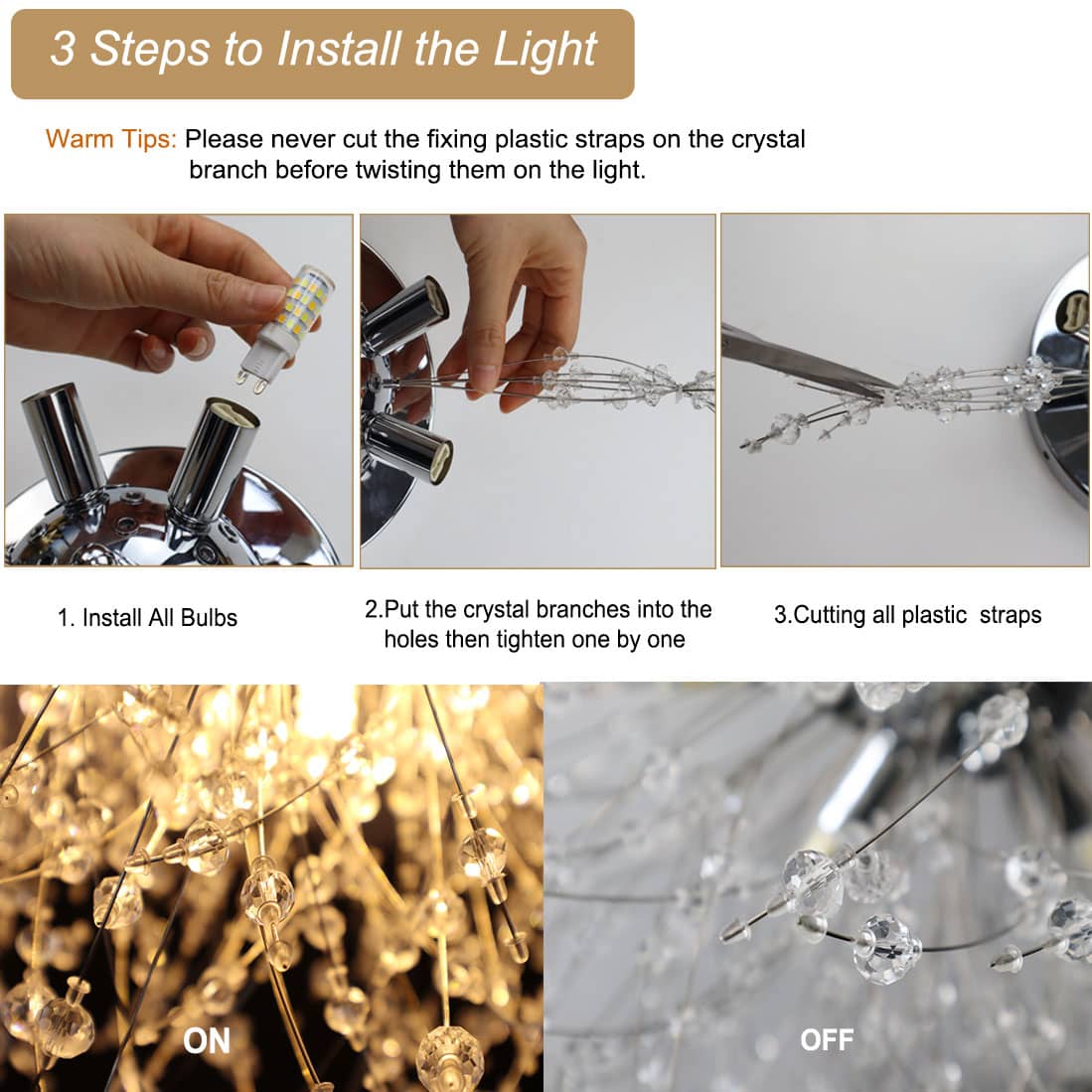 3 Steps to Install the Light

Warm Tips: Please never cut the fixing plastic straps on the crystal branch before twisting them on the light.

1. Install All Bulbs

2.Put the crystal branches into the holes then tighten one by one

3.Cutting all plastic straps

ON

OFF