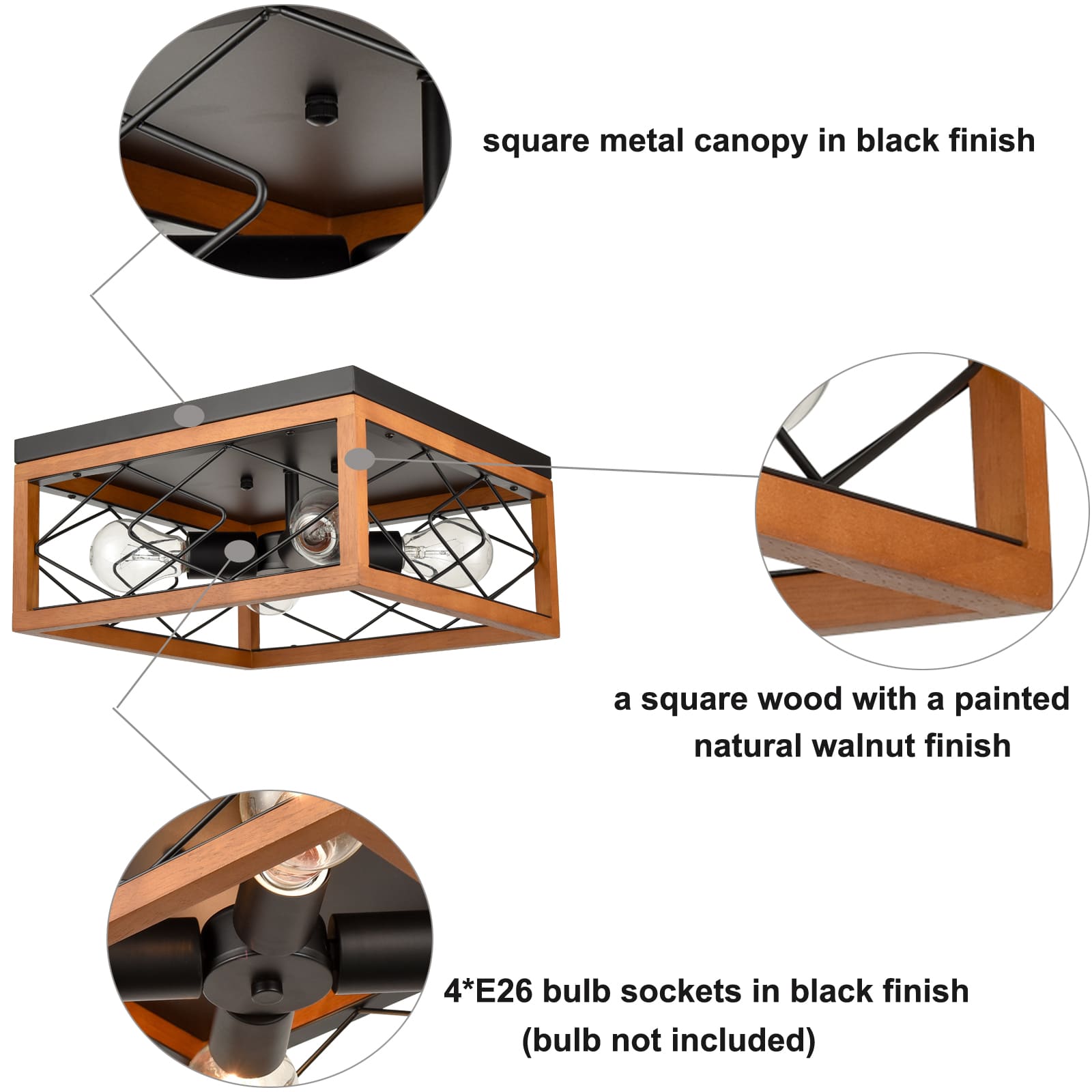 square metal canopy in black finish

a square wood with a painted natural walnut finish

4*E26 bulb sockets in black finish (bulb not included)