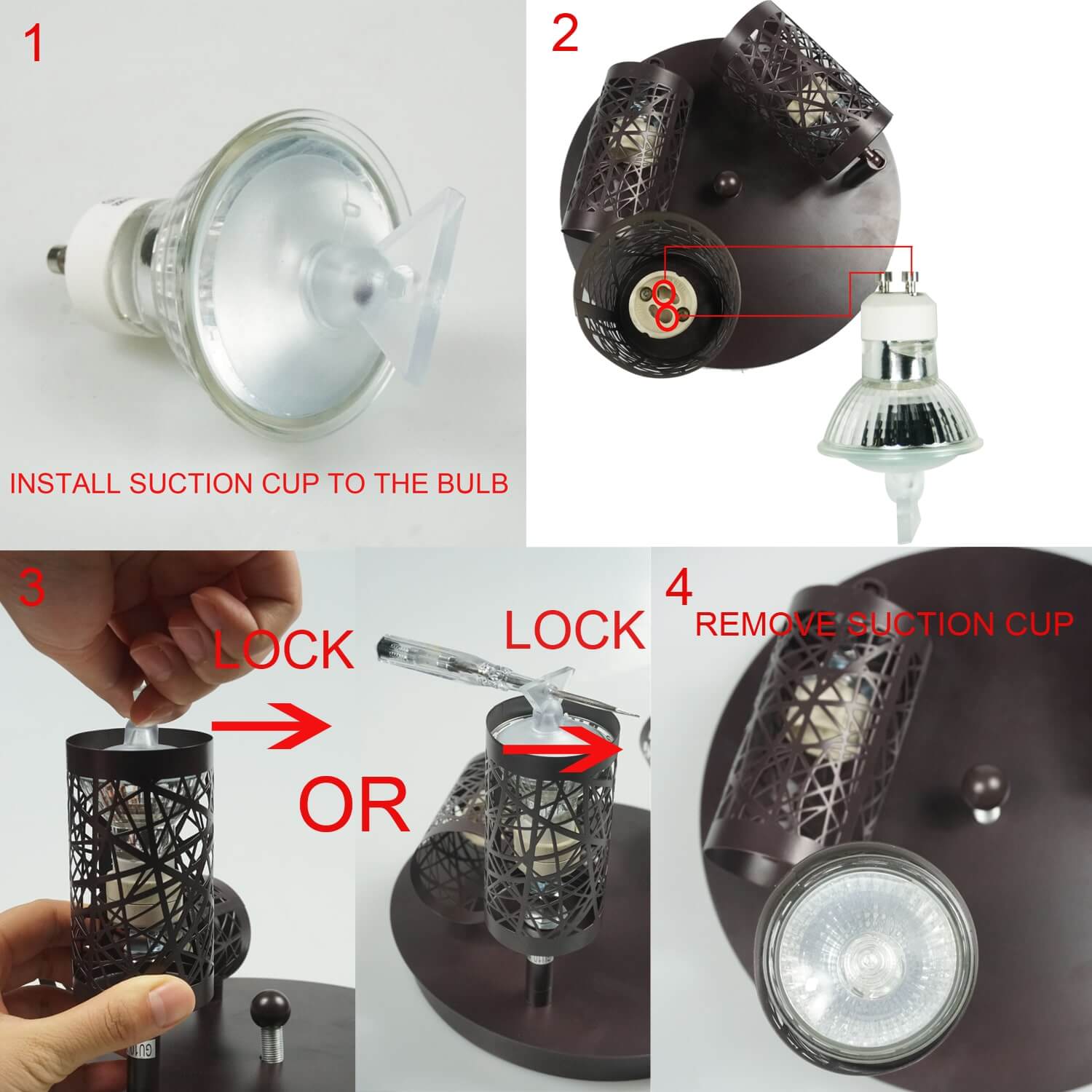 1

INSTALL SUCTION CUP TO THE BULB

2

3

LOCK

OR

LOCK

4

REMOVE SUCTION CUP