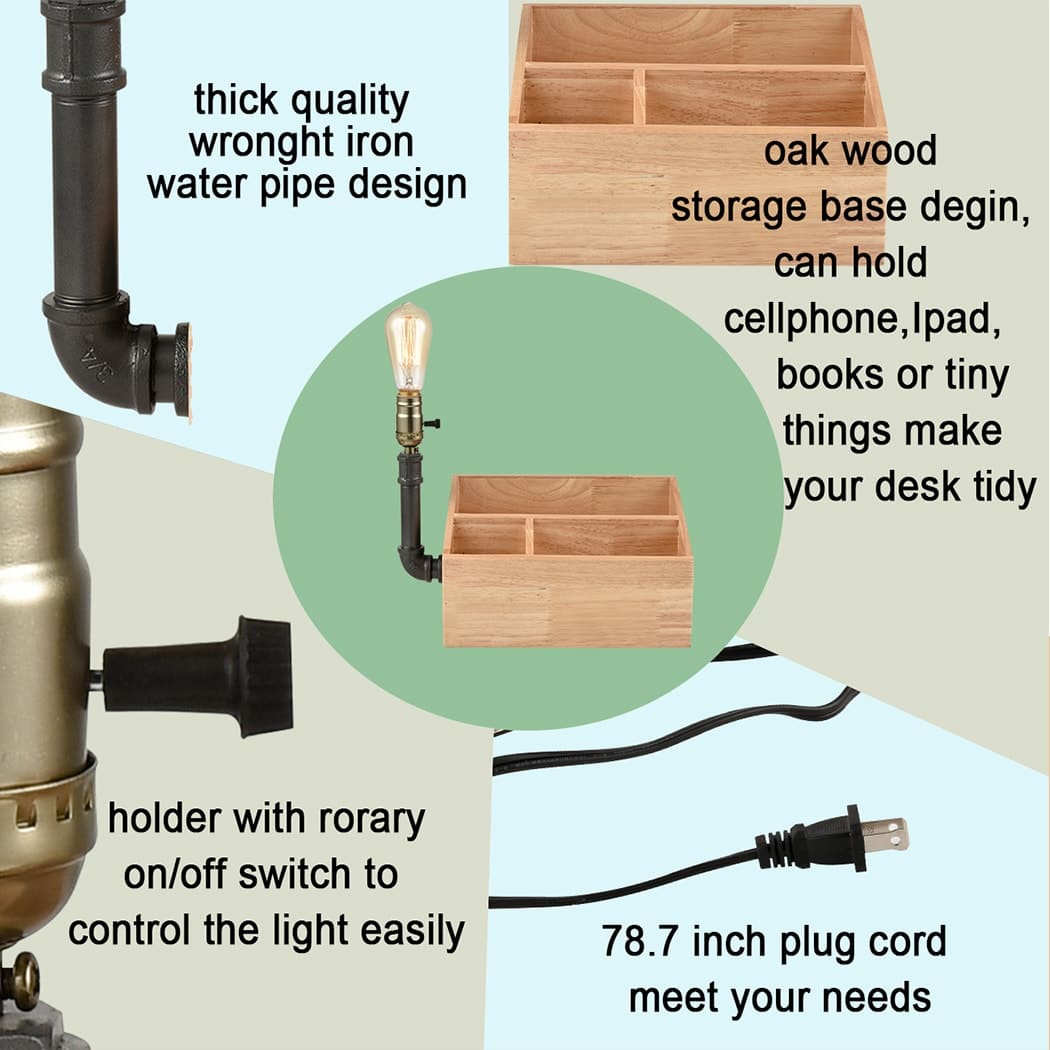 thick quality wronght iron water pipe design

3/4

oak wood storage base degin, can hold cellphone,Ipad, books or tiny things make your desk tidy

holder with rorary on/off switch to control the light easily

78.7 inch plug cord meet your needs