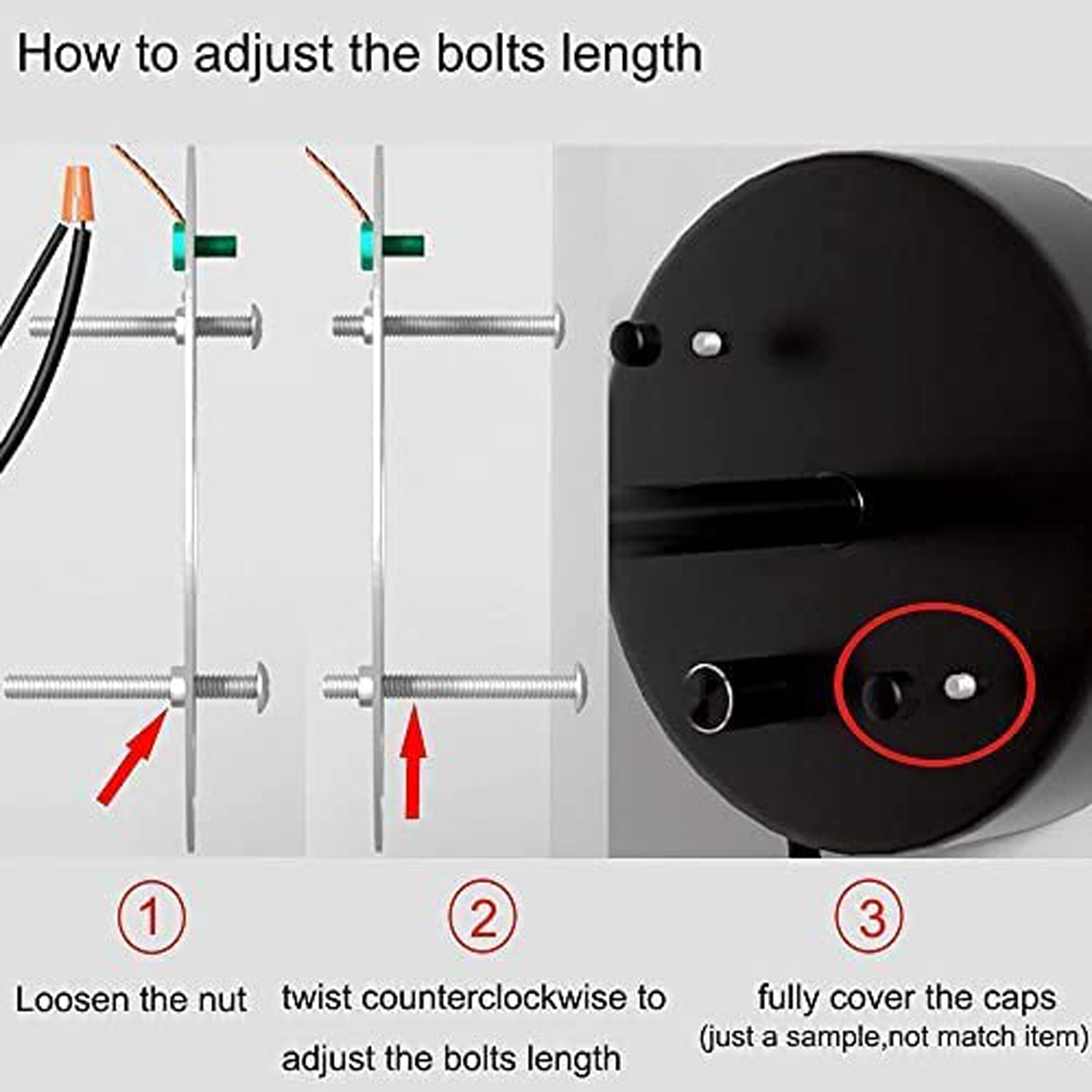 How to adjust the bolts length

1

Loosen the nut

2

twist counterclockwise to adjust the bolts length

3

fully cover the caps
(just a sample,not match item)