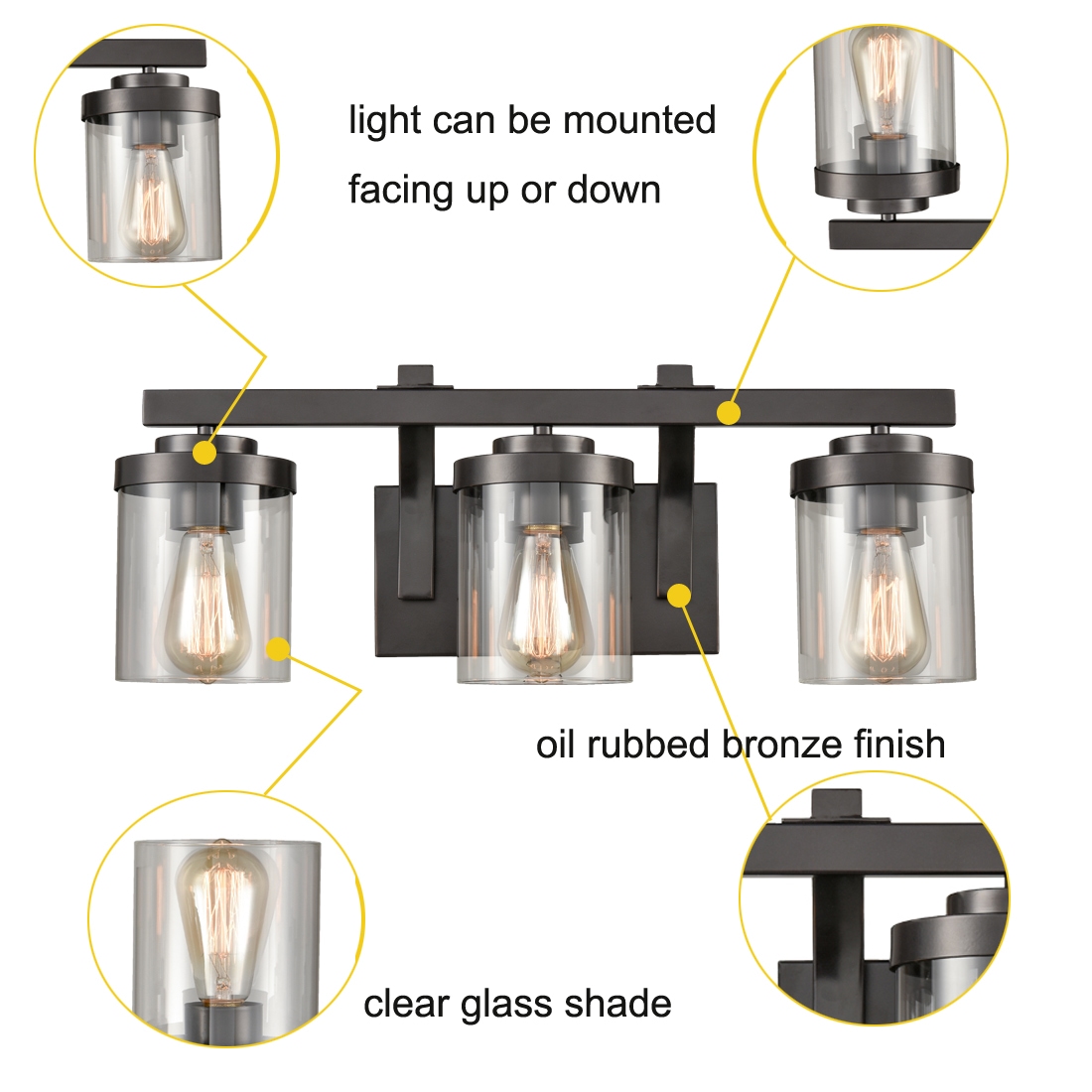 light can be mounted facing up or down

oil rubbed bronze finish

clear glass shade