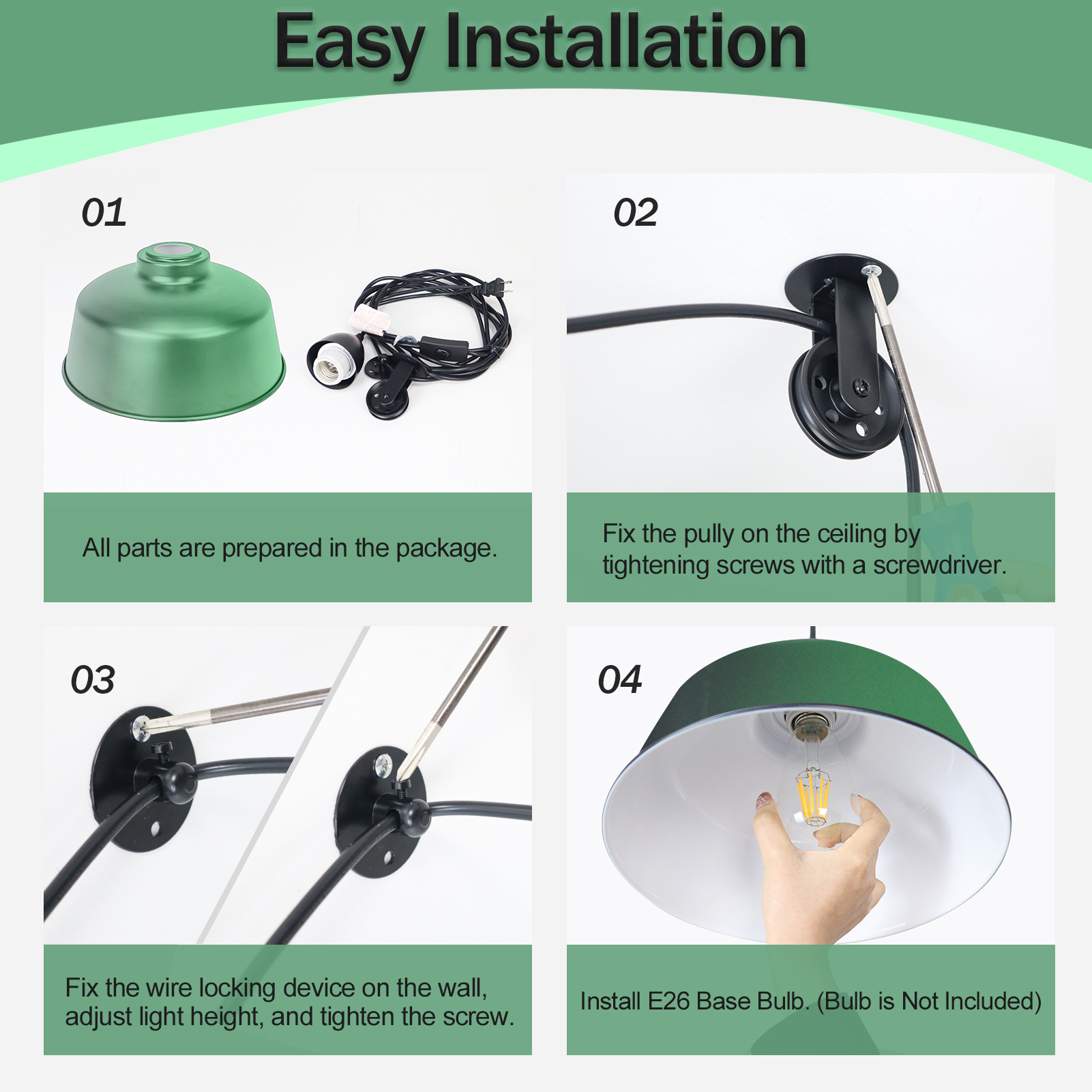 Easy Installation

01

All parts are prepared in the package.

02

Fix the pully on the ceiling by tightening screws with a screwdriver.

03

Fix the wire locking device on the wall, adjust light height, and tighten the screw.

04

Install E26 Base Bulb. (Bulb is Not Included)