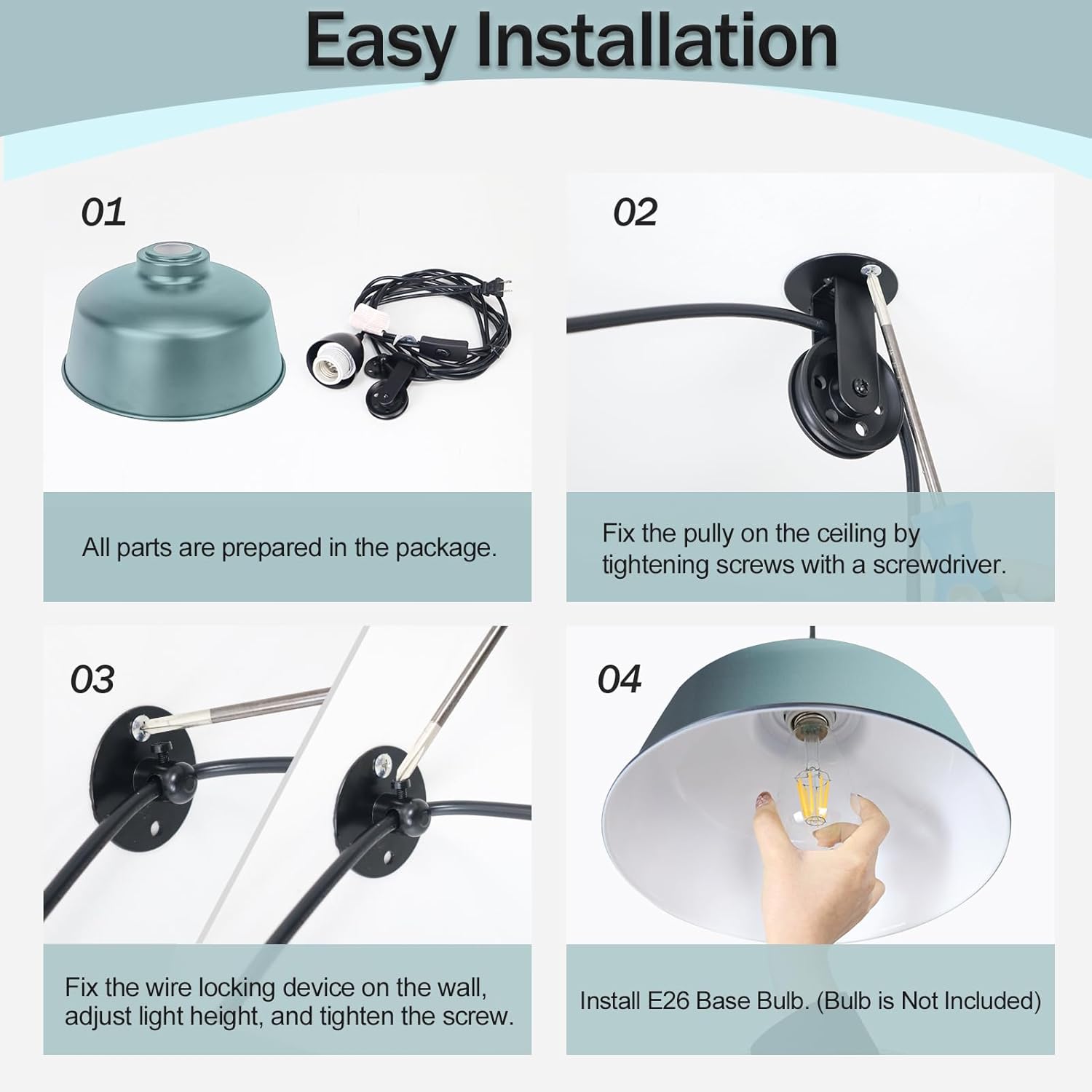 Easy Installation

01

All parts are prepared in the package.

02

Fix the pully on the ceiling by tightening screws with a screwdriver.

03

Fix the wire locking device on the wall, adjust light height, and tighten the screw.

04

Install E26 Base Bulb. (Bulb is Not Included)