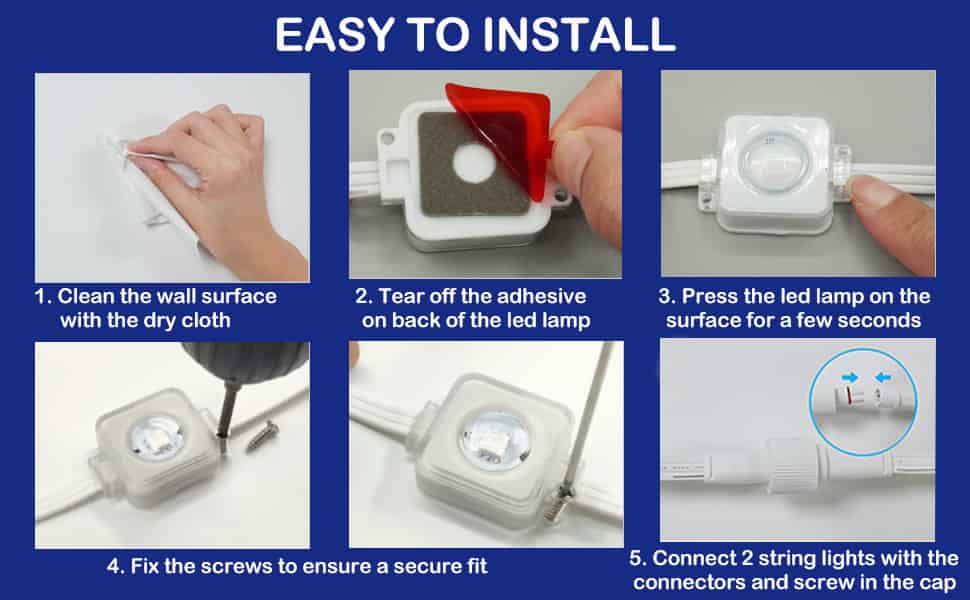 EASY TO INSTALL

1. Clean the wall surface with the dry cloth

2. Tear off the adhesive on back of the led lamp

3. Press the led lamp on the surface for a few seconds

4. Fix the screws to ensure a secure fit

5. Connect 2 string lights with the connectors and screw in the cap